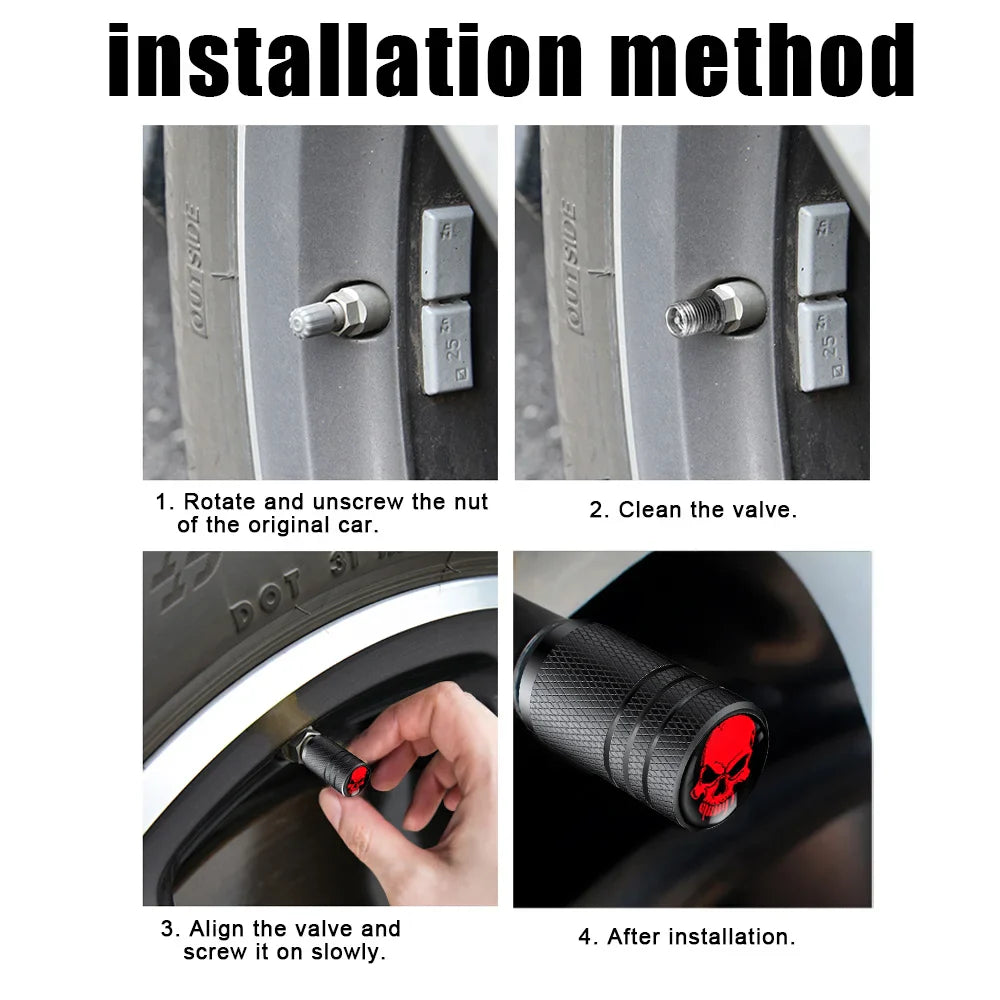 installation method

OUTSIDE

25

OUTSIDE

25

1. Rotate and unscrew the nut of the original car.

2. Clean the valve.

DOT

3. Align the valve and screw it on slowly.

4. After installation.